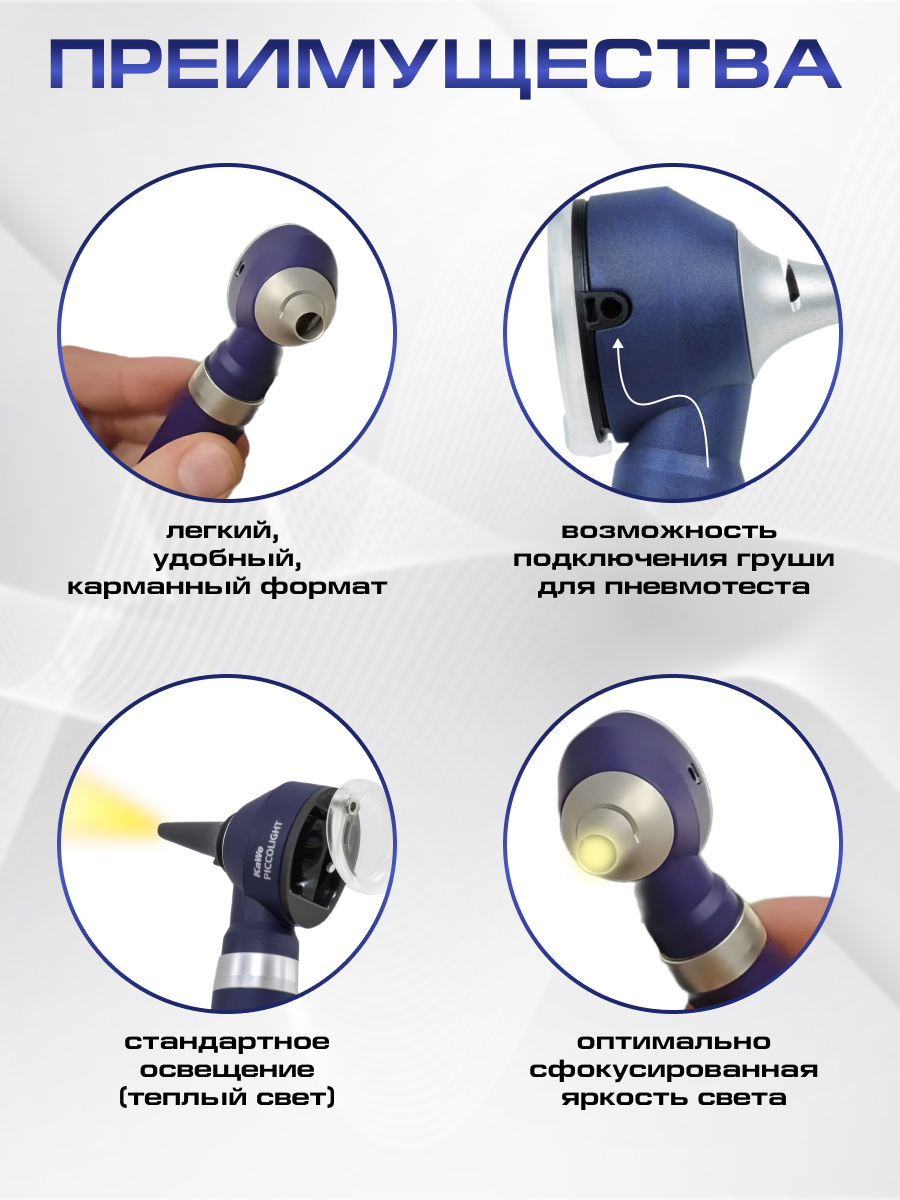 ПРЕИМУЩЕСТВА

легкий, удобный, карманный формат

возможность подключения груши для пневмотеста

KaWe PICCOLIGHT

стандартное освещение (теплый свет)

оптимально сфокусированная яркость света