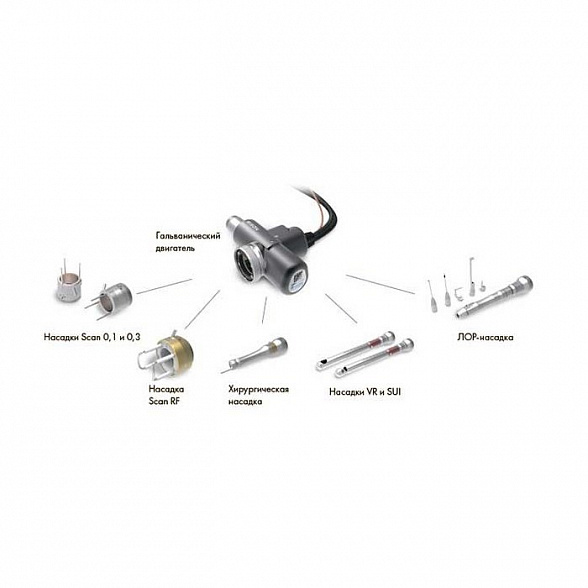 Гальванический двигатель

Насадки Scan 0,1 и 0,3

Насадка Scan RF

Хирургическая насадка

Насадки VR и SUI

ЛОР-насадка