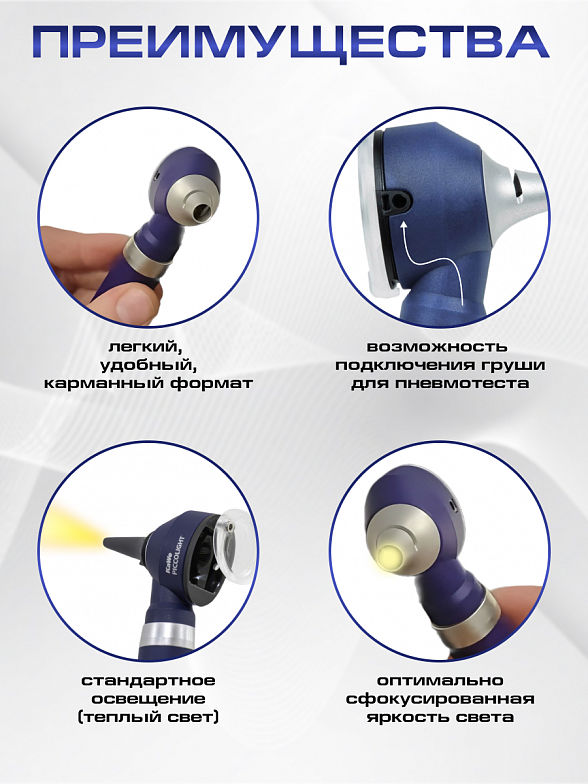 ПРЕИМУЩЕСТВА

легкий, удобный, карманный формат

возможность подключения груши для пневмотеста

KaWe PICCOLIGHT

стандартное освещение (теплый свет)

оптимально сфокусированная яркость света