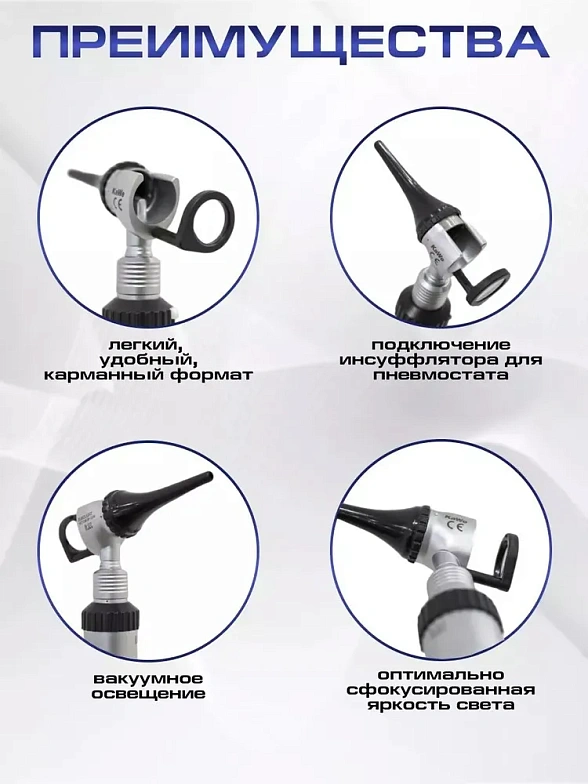 ПРЕИМУЩЕСТВА

KaWe
CE

легкий, удобный, карманный формат

KaWe
CE

подключение инсуффлятора для пневмостата

вакуумное освещение

KaWe
CE

оптимально сфокусированная яркость света