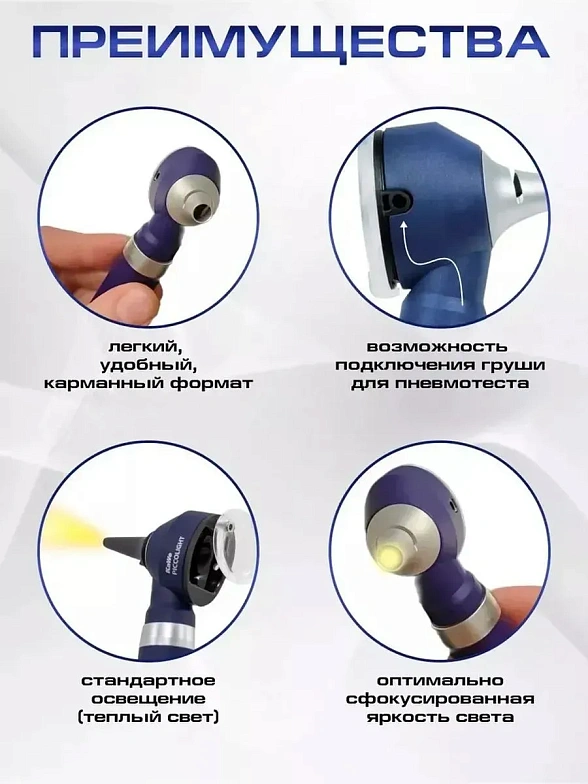 ПРЕИМУЩЕСТВА

легкий, удобный, карманный формат

возможность подключения груши для пневмотеста

KaWe PICCOLIGHT

стандартное освещение (теплый свет)

оптимально сфокусированная яркость света